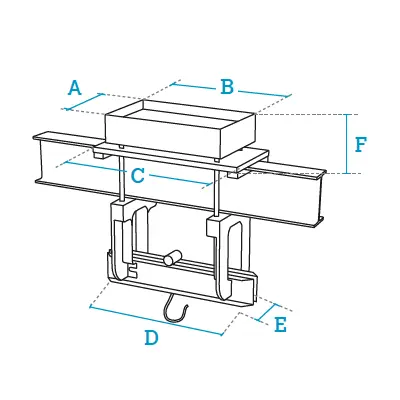 A
B
F
C
D
E