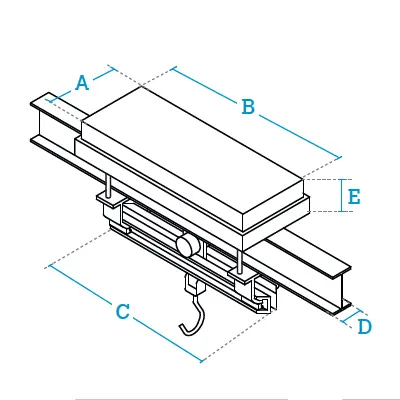 A
B
E
C
D